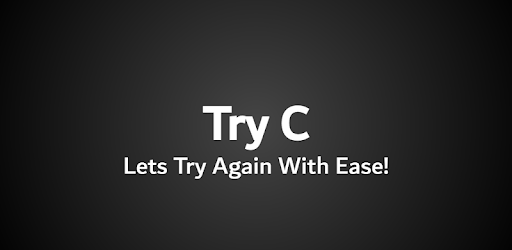 Try C

Lets Try Again With Ease!