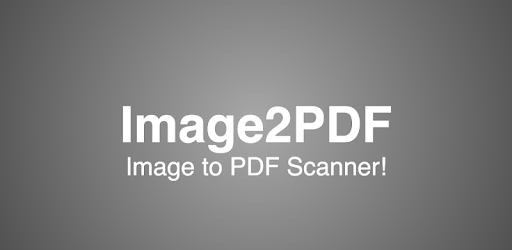 Image2PDF
Image to PDF Scanner!