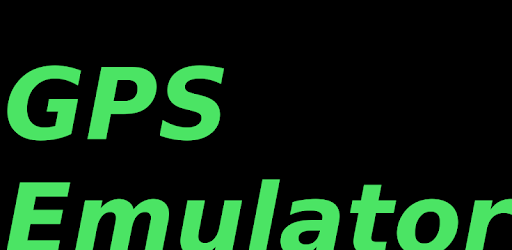 GPS
Emulator